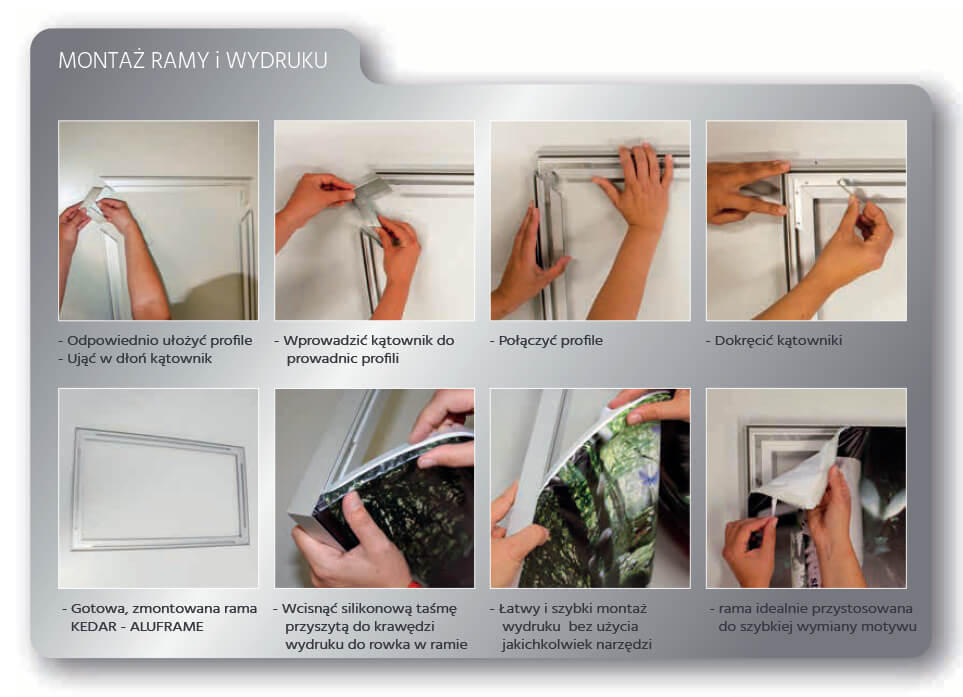 MONTAŻ RAMY i WYDRUKU

- Odpowiednio ułożyć profile
- Ująć w dłoń kątownik

- Wprowadzić kątownik do prowadnic profili

- Połączyć profile

- Dokręcić kątowniki

- Gotowa, zmontowana rama KEDAR - ALUFRAME

- Wcisnąć silikonową taśmę przyszytą do krawędzi wydruku do rowka w ramie

- Łatwy i szybki montaż wydruku bez użycia jakichkolwiek narzędzi

- rama idealnie przystosowana do szybkiej wymiany motywu